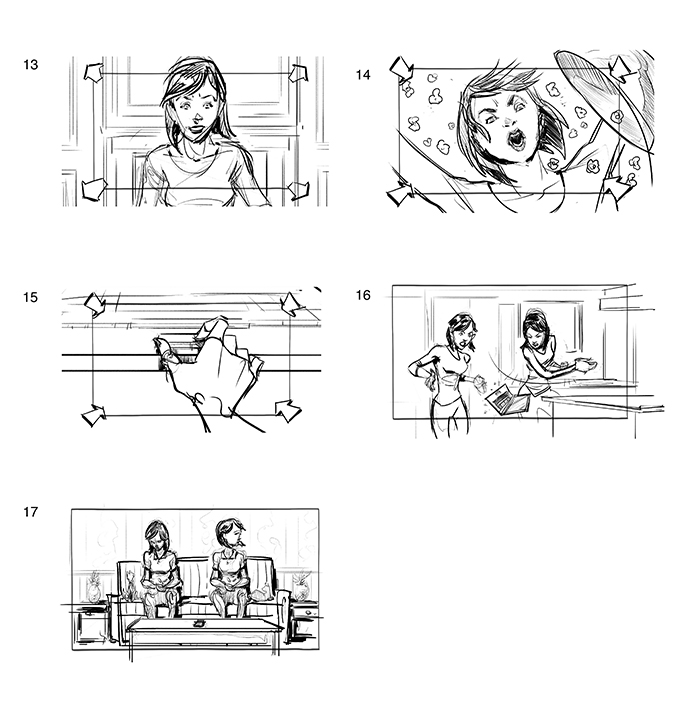 13

14

15

16

17